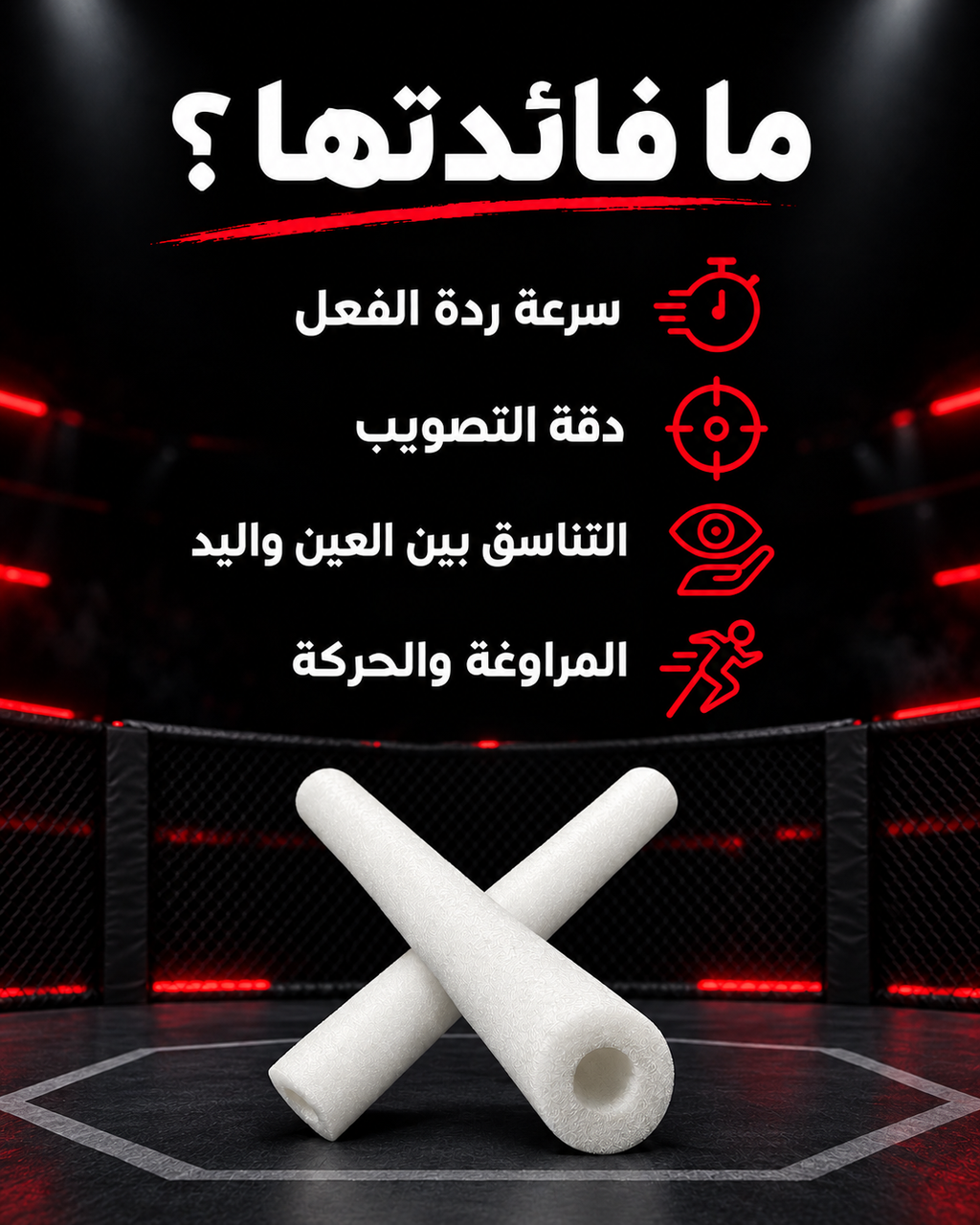 ما فائدتها ؟

سرعة ردة الفعل

دقة التصويب

التناسق بين العين واليد

المراوغة والحركة